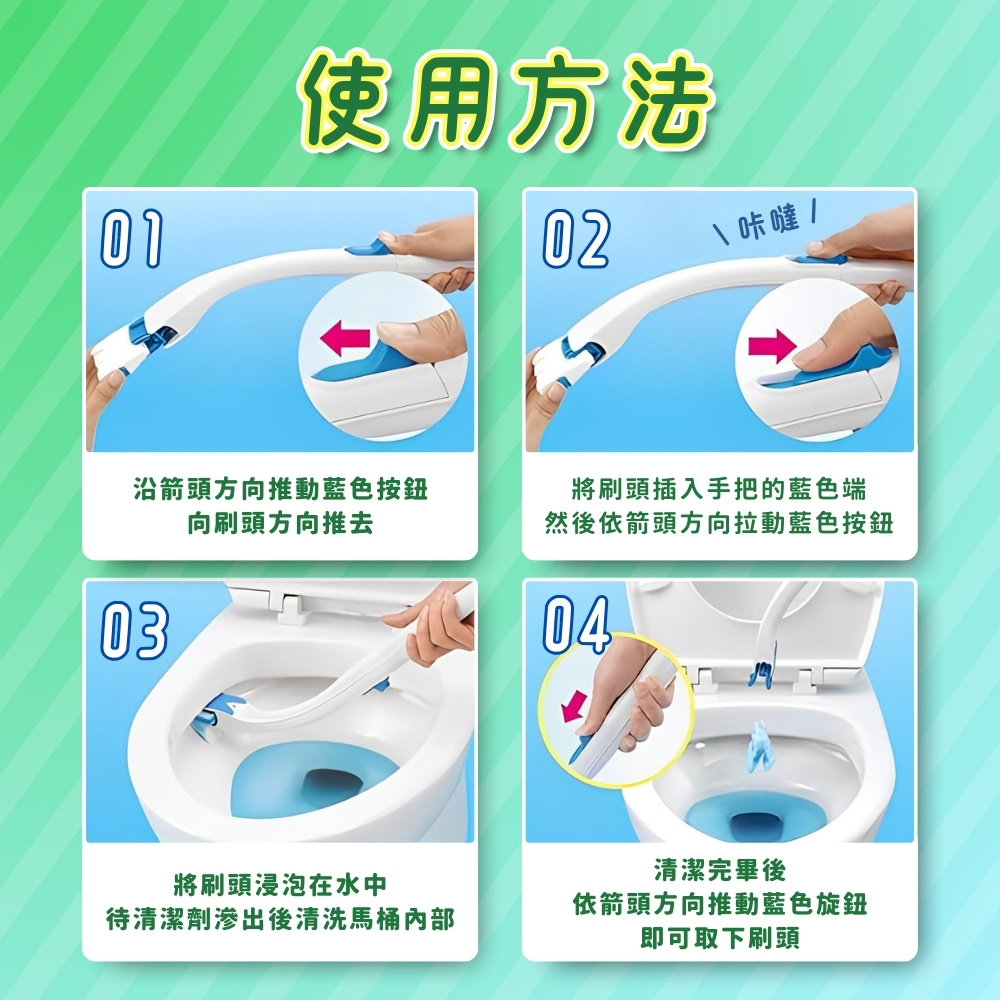 使用方法

01

沿箭頭方向推動藍色按鈕
向刷頭方向推去

02

咔噠

將刷頭插入手把的藍色端
然後依箭頭方向拉動藍色按鈕

03

將刷頭浸泡在水中
待清潔劑滲出後清洗馬桶內部

04

清潔完畢後
依箭頭方向推動藍色旋鈕
即可取下刷頭