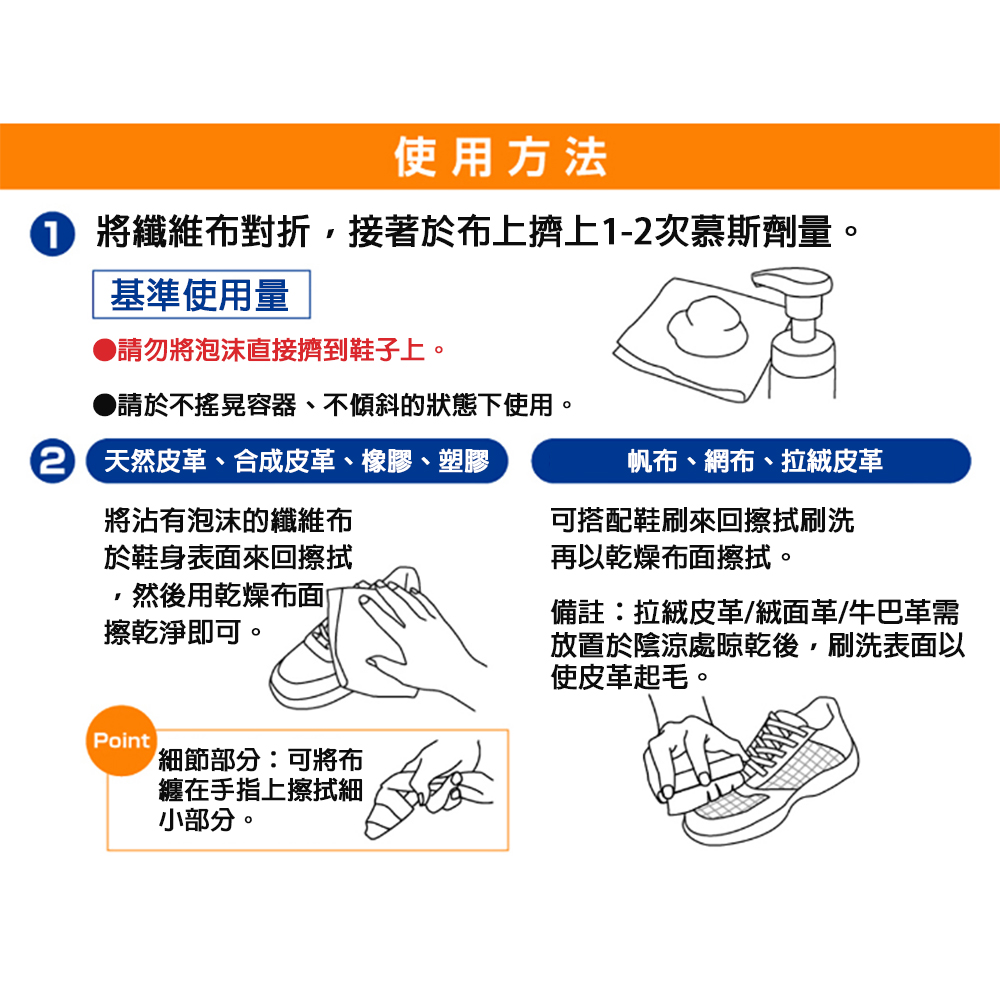 使用方法

1 將纖維布對折，接著於布上擠上1-2次慕斯劑量。

基準使用量

●請勿將泡沫直接擠到鞋子上。

●請於不搖晃容器、不傾斜的狀態下使用。

2 天然皮革、合成皮革、橡膠、塑膠

將沾有泡沫的纖維布於鞋身表面來回擦拭，然後用乾燥布面擦乾淨即可。

Point 細節部分：可將布纏在手指上擦拭細小部分。

帆布、網布、拉絨皮革

可搭配鞋刷來回擦拭刷洗再以乾燥布面擦拭。

備註：拉絨皮革/絨面革/牛巴革需放置於陰涼處晾乾後，刷洗表面以使皮革起毛。