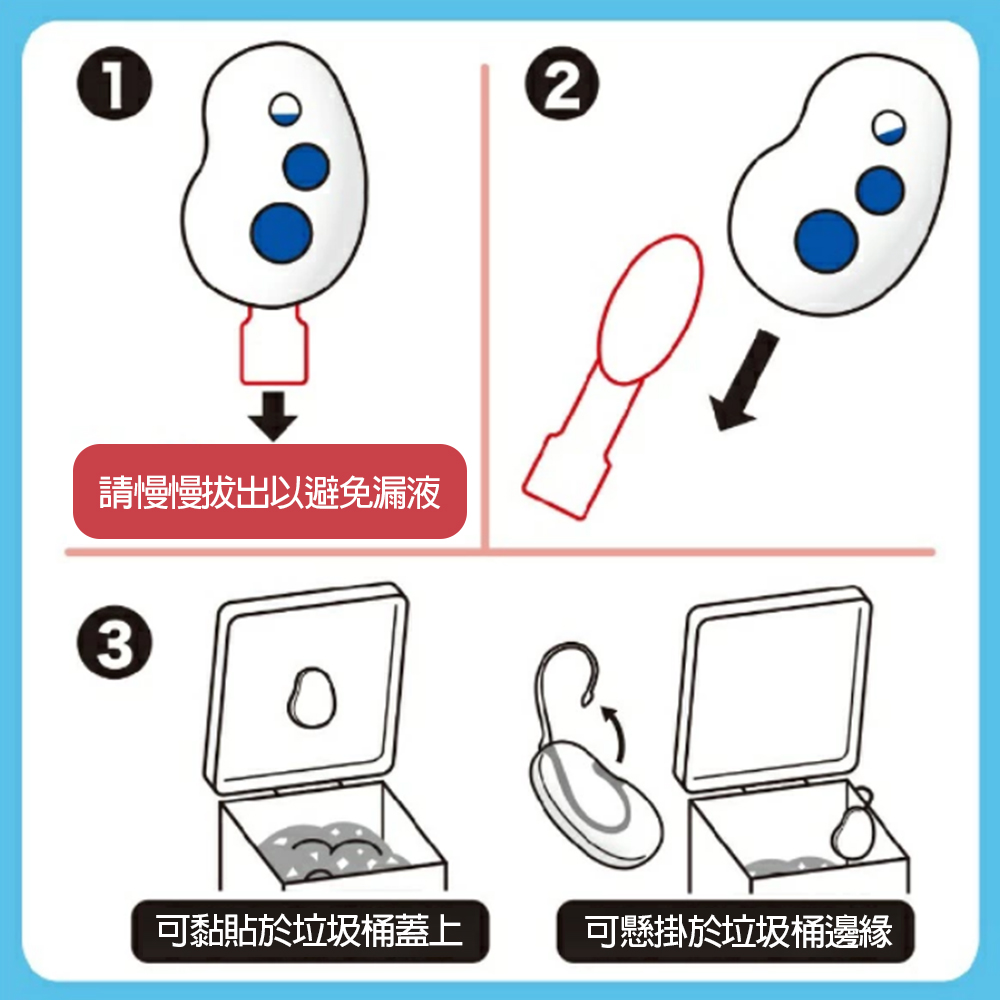 1

請慢慢拔出以避免漏液

2

3

可黏貼於垃圾桶蓋上

可懸掛於垃圾桶邊緣